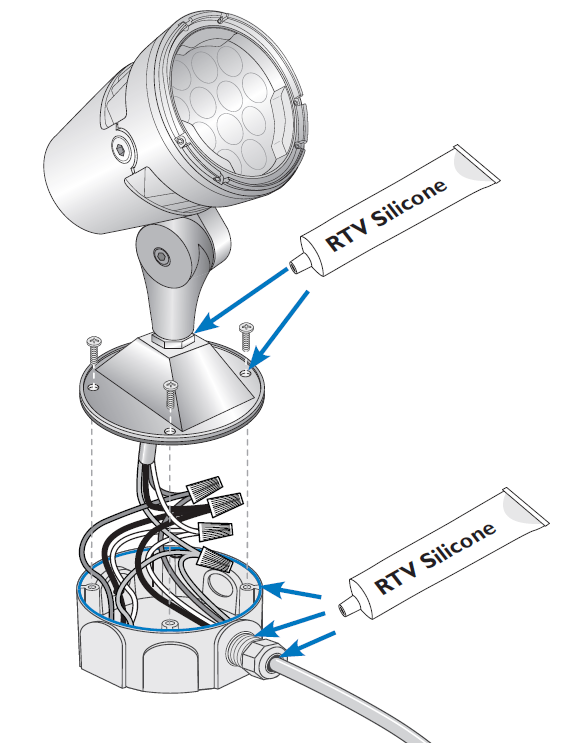 RTV Silicone

RTV Silicone